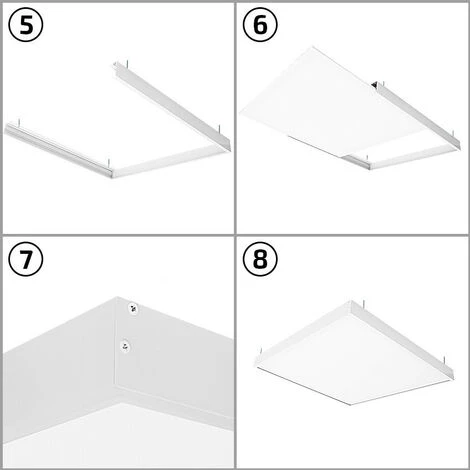 5

6

7

8