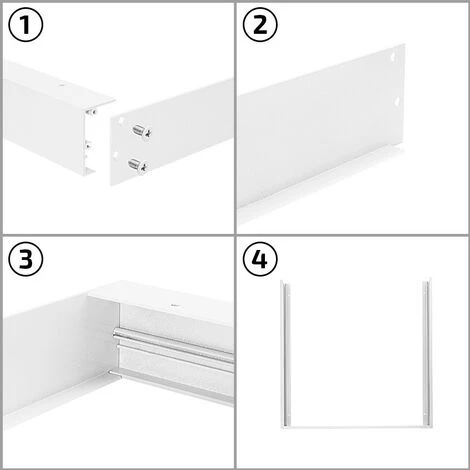 ①
②
③
④