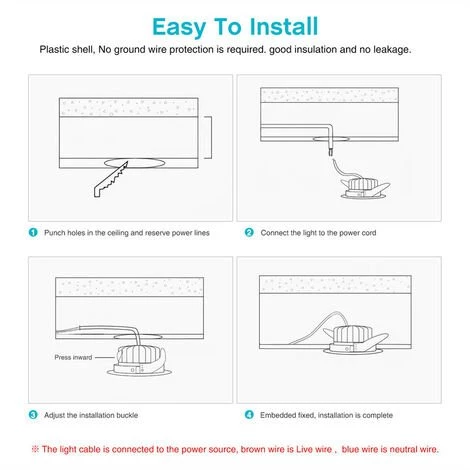 Easy To Install

Plastic shell, No ground wire protection is required. good insulation and no leakage.

1 Punch holes in the ceiling and reserve power lines

2 Connect the light to the power cord

Press inward

3 Adjust the installation buckle

4 Embedded fixed, installation is complete

※ The light cable is connected to the power source, brown wire is Live wire , blue wire is neutral wire.