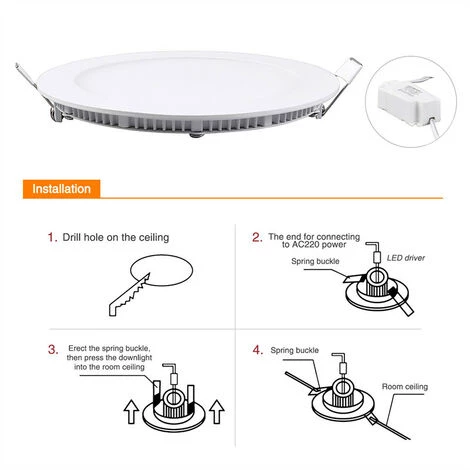 Installation

1. Drill hole on the ceiling

2. The end for connecting to AC220 power

LED driver

Spring buckle

3. Erect the spring buckle, then press the downlight into the room ceiling

4. Spring buckle

Room ceiling