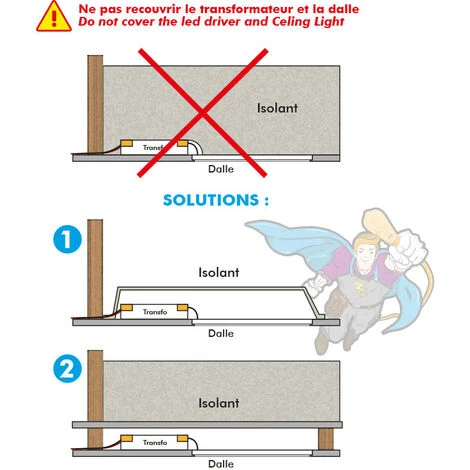 Ne pas recouvrir le transformateur et la dalle
Do not cover the led driver and Celing Light

Isolant

Transfo

Dalle

SOLUTIONS :

1

Isolant

Transfo

Dalle

2

Isolant

Transfo

Dalle