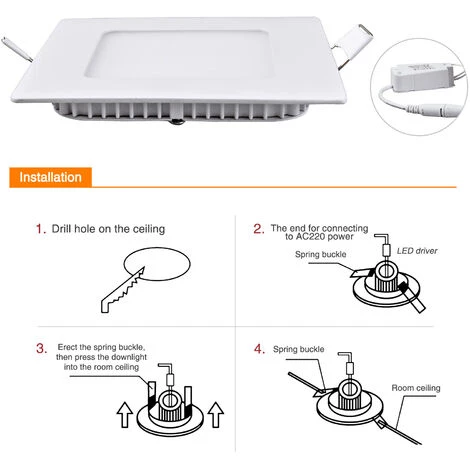 Installation

1. Drill hole on the ceiling

2. The end for connecting to AC220 power

Spring buckle

LED driver

3. Erect the spring buckle, then press the downlight into the room ceiling

4. Spring buckle

Room ceiling