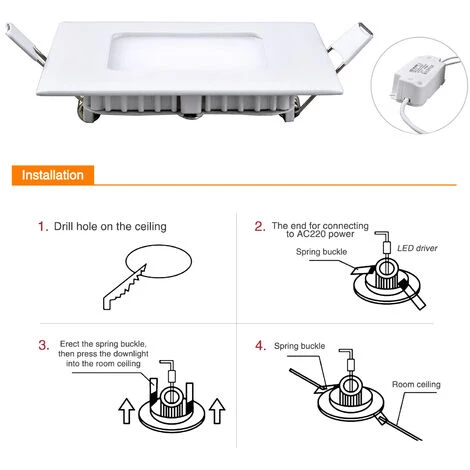 Installation

1. Drill hole on the ceiling

2. The end for connecting to AC220 power

Spring buckle

LED driver

3. Erect the spring buckle, then press the downlight into the room ceiling

4. Spring buckle

Room ceiling