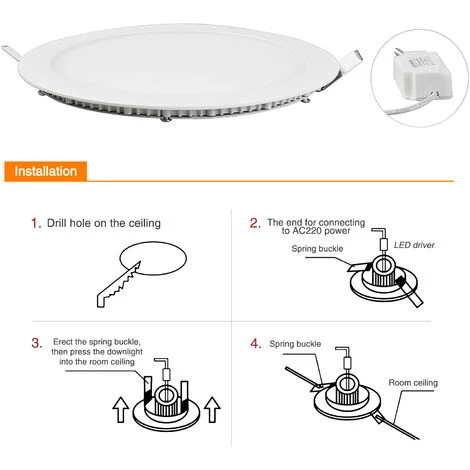 Installation

1. Drill hole on the ceiling

2. The end for connecting to AC220 power

LED driver

Spring buckle

3. Erect the spring buckle, then press the downlight into the room ceiling

4. Spring buckle

Room ceiling