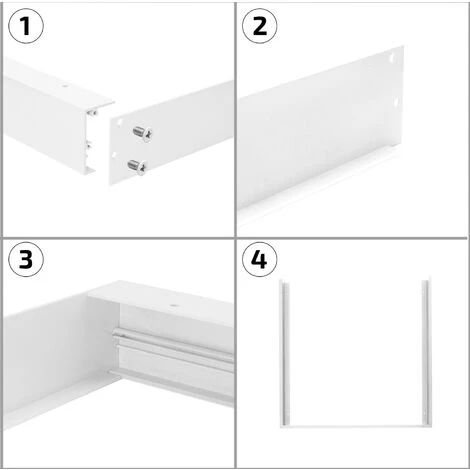 1

2

3

4