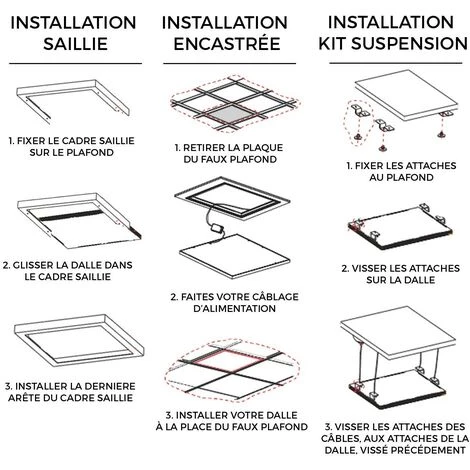 INSTALLATION SAILLIE

1. FIXER LE CADRE SAILLIE SUR LE PLAFOND

2. GLISSER LA DALLE DANS LE CADRE SAILLIE

3. INSTALLER LA DERNIERE ARÊTE DU CADRE SAILLIE

INSTALLATION ENCASTRÉE

1. RETIRER LA PLAQUE DU FAUX PLAFOND

2. FAITES VOTRE CÂBLAGE D'ALIMENTATION

3. INSTALLER VOTRE DALLE À LA PLACE DU FAUX PLAFOND

INSTALLATION KIT SUSPENSION

1. FIXER LES ATTACHES AU PLAFOND

2. VISSER LES ATTACHES SUR LA DALLE

3. VISSER LES ATTACHES DES CÂBLES, AUX ATTACHES DE LA DALLE, VISSÉ PRÉCÉDEMENT