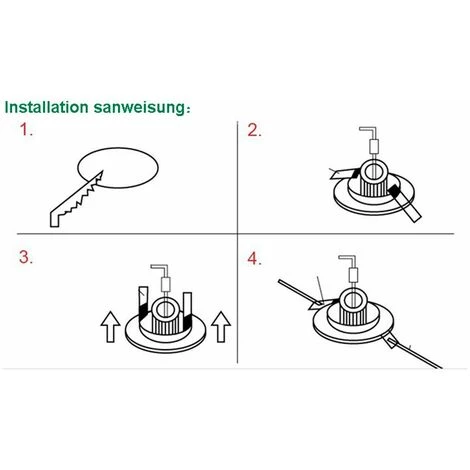 Installation sanweisung：

1.

2.

3.

4.