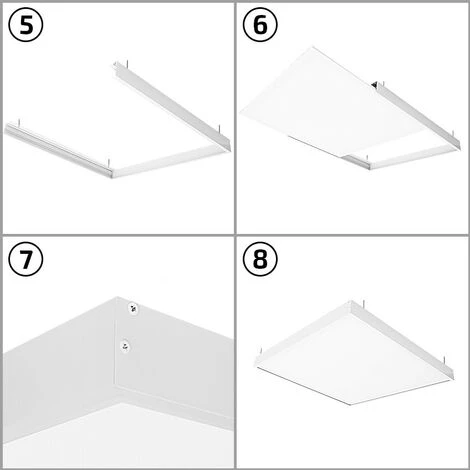 5

6

7

8