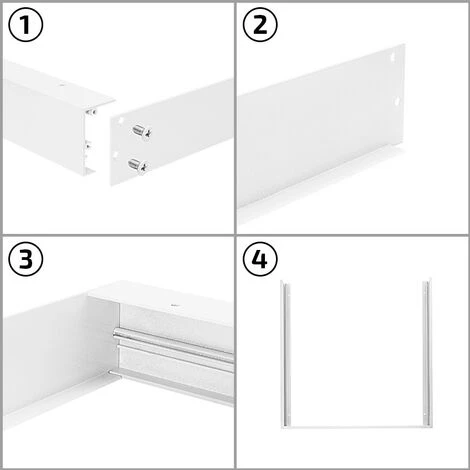 1
2
3
4