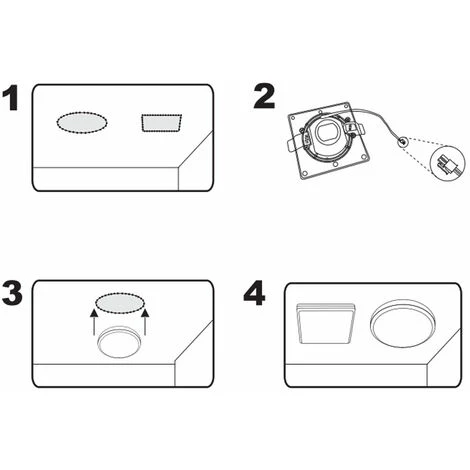 1

2

3

4